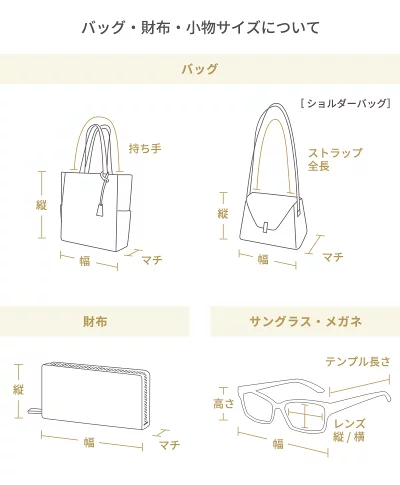 バッグ・財布・小物サイズについて

バッグ

［ショルダーバッグ］

持ち手

縦

幅

マチ

ストラップ全長

縦

幅

マチ

財布

縦

幅

マチ

サングラス・メガネ

テンプル長さ

高さ

レンズ縦 / 横

幅